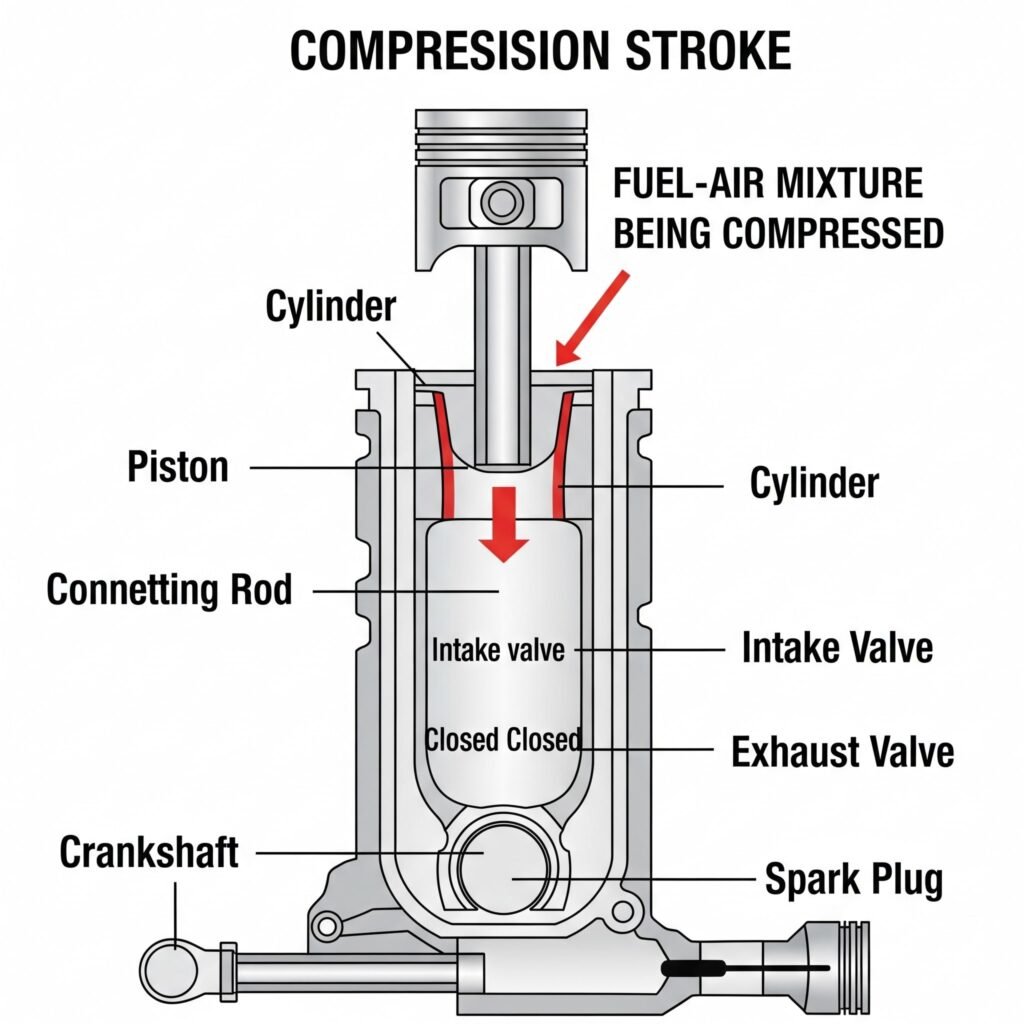 COMPRESISION STROKE

FUEL-AIR MIXTURE BEING COMPRESSED

Cylinder

Piston

Cylinder

Connetting Rod

Intake valve

Intake Valve

Closed Closed

Exhaust Valve

Crankshaft

Spark Plug