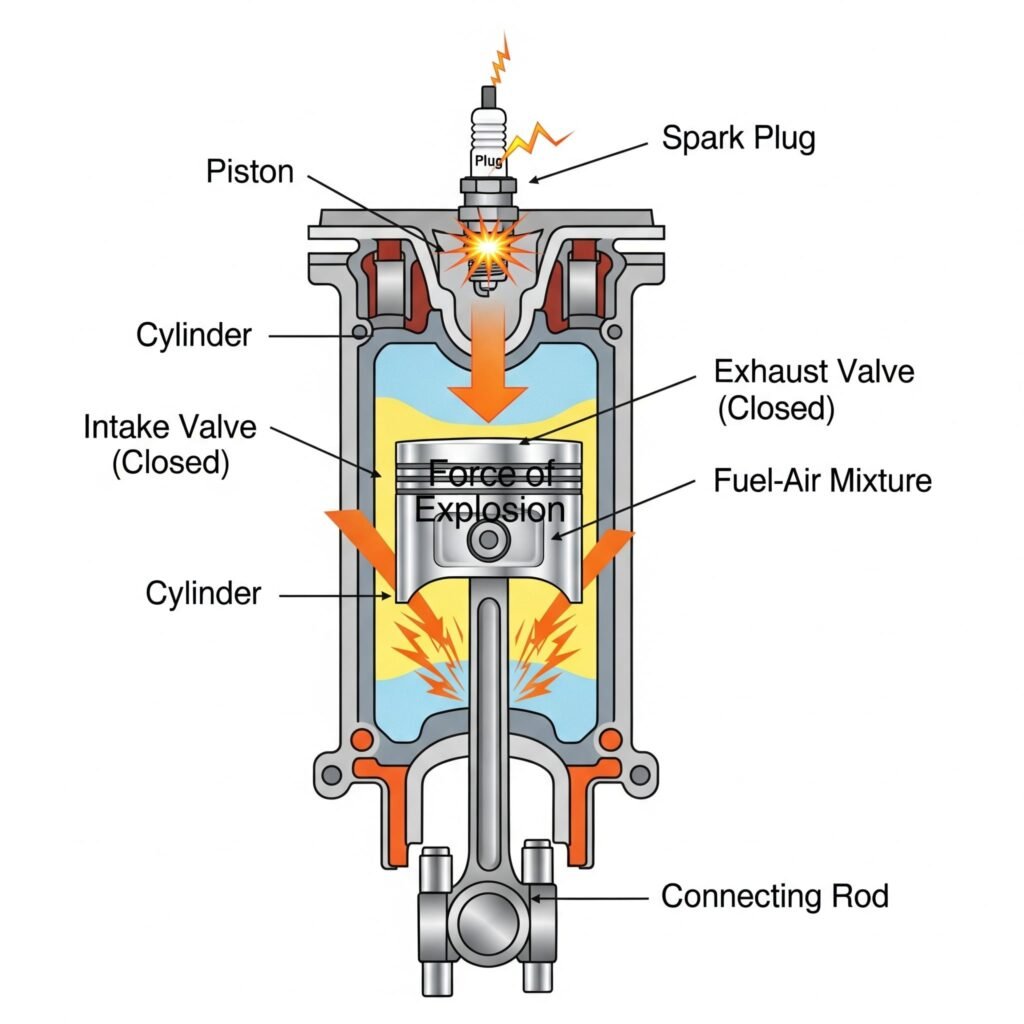 Plug

Spark Plug

Piston

Cylinder

Exhaust Valve
(Closed)

Intake Valve
(Closed)

Force of
Explosion

Fuel-Air Mixture

Cylinder

Connecting Rod